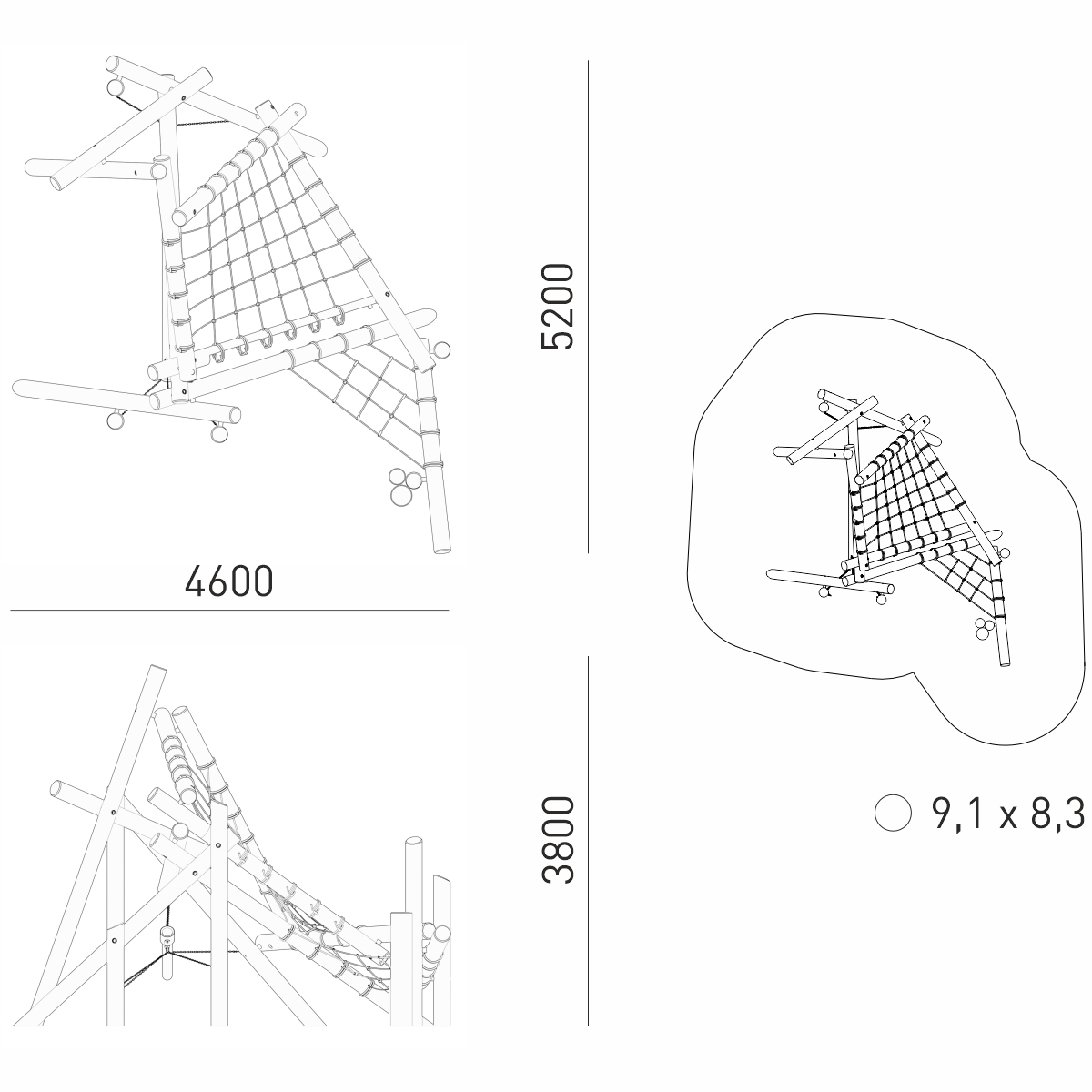 5200

4600

3800

9,1 x 8,3